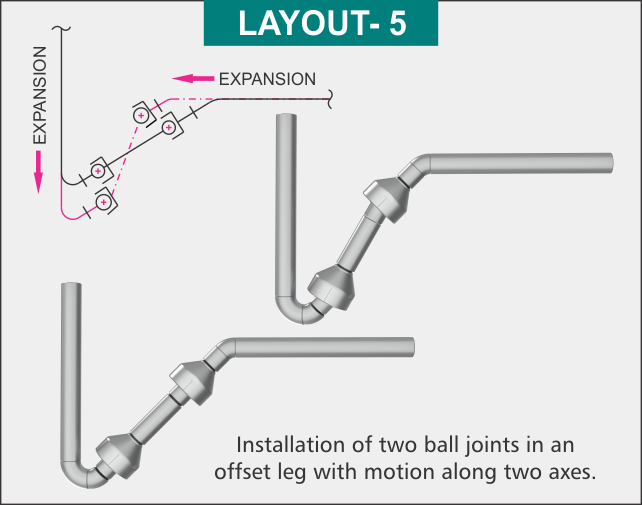 LAYOUT- 5

EXPANSION

EXPANSION

Installation of two ball joints in an offset leg with motion along two axes.