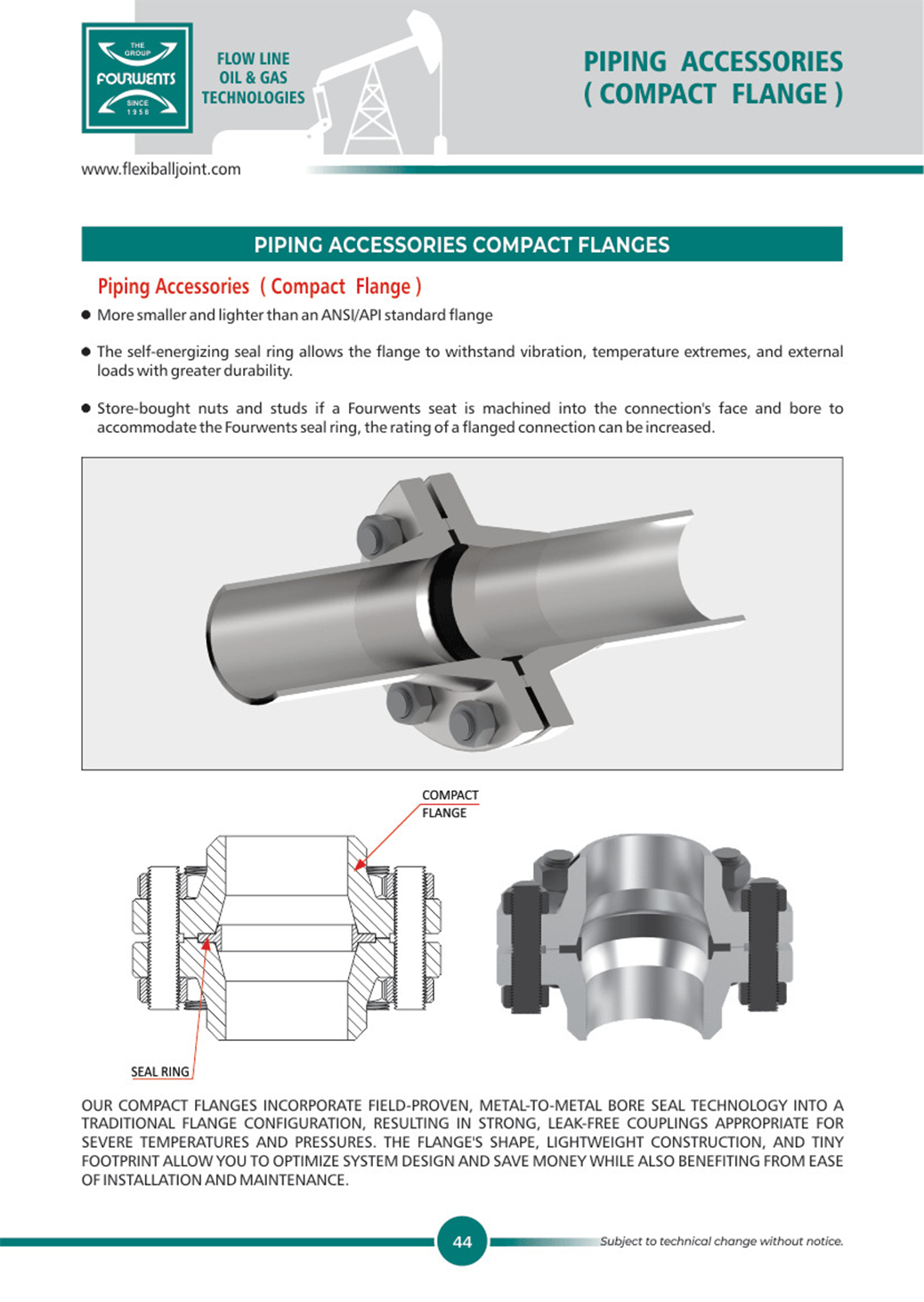 THE GROUP
FOURWENTS
SINCE 1958

FLOW LINE
OIL & GAS
TECHNOLOGIES

PIPING ACCESSORIES
( COMPACT FLANGE )

www.flexiballjoint.com

PIPING ACCESSORIES COMPACT FLANGES

Piping Accessories ( Compact Flange )

● More smaller and lighter than an ANSI/API standard flange

● The self-energizing seal ring allows the flange to withstand vibration, temperature extremes, and external loads with greater durability.

● Store-bought nuts and studs if a Fourwents seat is machined into the connection's face and bore to accommodate the Fourwents seal ring, the rating of a flanged connection can be increased.

COMPACT FLANGE

SEAL RING

OUR COMPACT FLANGES INCORPORATE FIELD-PROVEN, METAL-TO-METAL BORE SEAL TECHNOLOGY INTO A TRADITIONAL FLANGE CONFIGURATION, RESULTING IN STRONG, LEAK-FREE COUPLINGS APPROPRIATE FOR SEVERE TEMPERATURES AND PRESSURES. THE FLANGE'S SHAPE, LIGHTWEIGHT CONSTRUCTION, AND TINY FOOTPRINT ALLOW YOU TO OPTIMIZE SYSTEM DESIGN AND SAVE MONEY WHILE ALSO BENEFITING FROM EASE OF INSTALLATION AND MAINTENANCE.

44

Subject to technical change without notice.